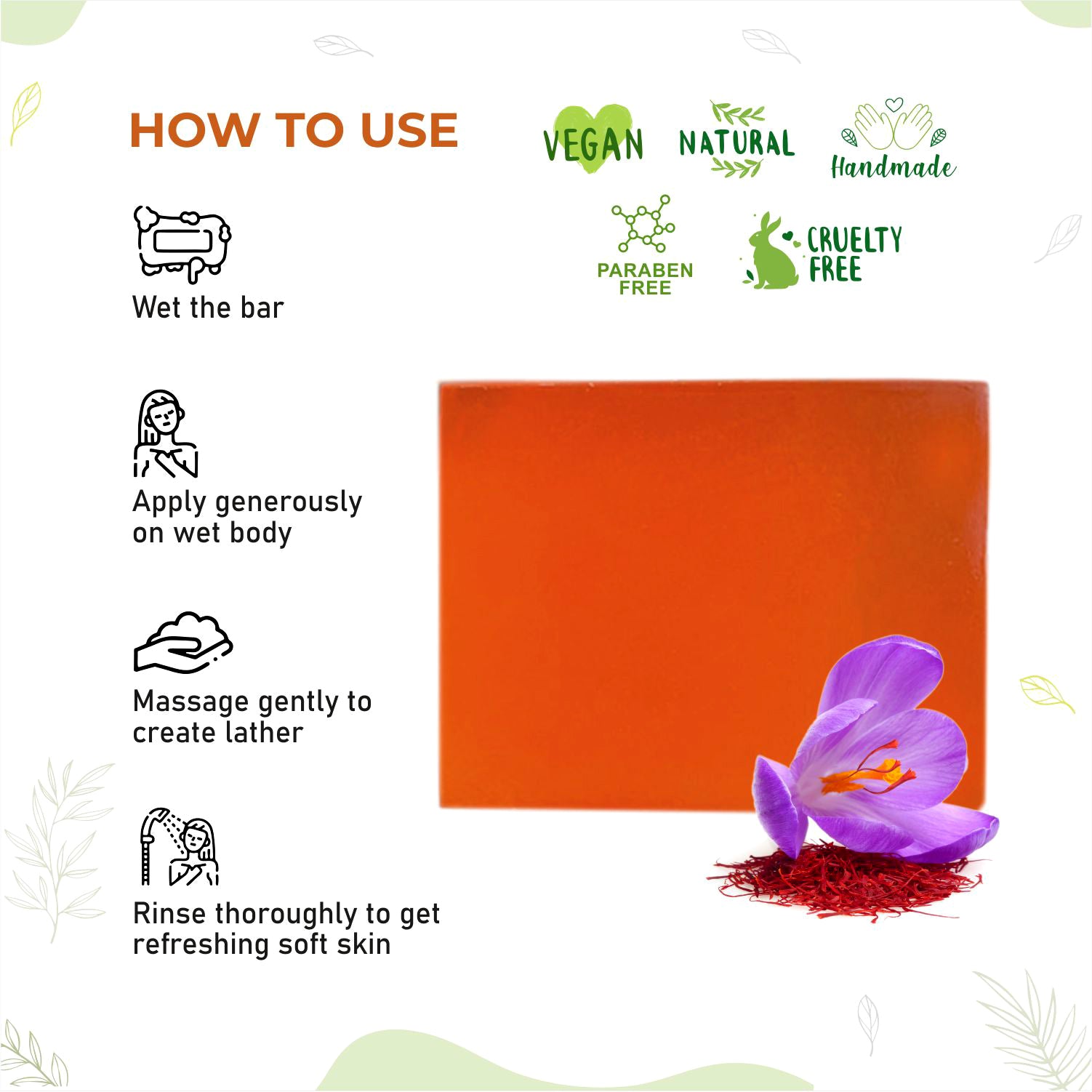 HOW TO USE

VEGAN NATURAL Handmade

PARABEN FREE

CRUELTY FREE

Wet the bar

Apply generously on wet body

Massage gently to create lather

Rinse thoroughly to get refreshing soft skin