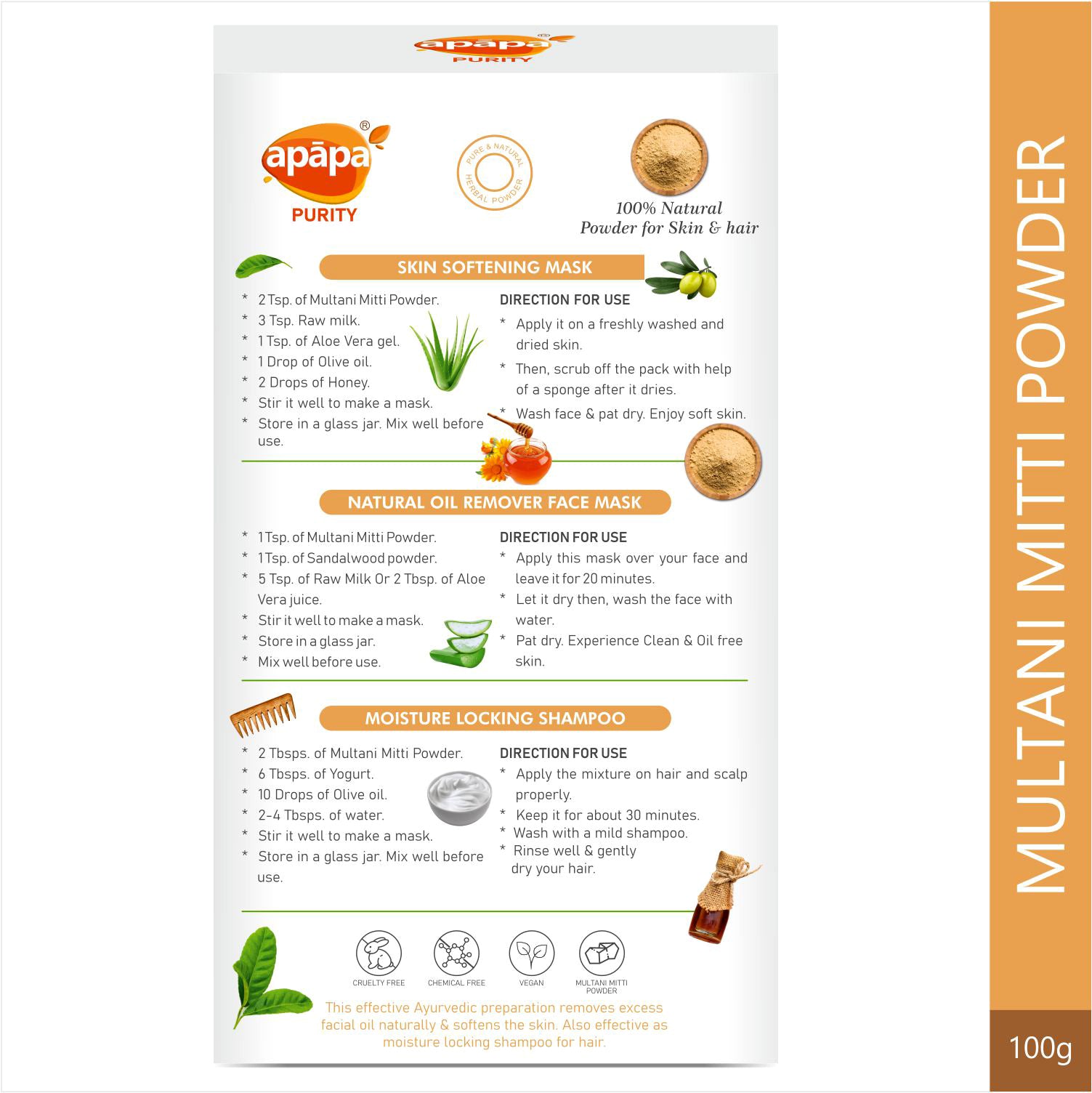 apāpa PURITY

apāpa®
PURITY

PURE & NATURAL HERBAL POWDER

100% Natural
Powder for Skin & hair

SKIN SOFTENING MASK

* 2 Tsp. of Multani Mitti Powder.
* 3 Tsp. Raw milk.
* 1 Tsp. of Aloe Vera gel.
* 1 Drop of Olive oil.
* 2 Drops of Honey.
* Stir it well to make a mask.
* Store in a glass jar. Mix well before use.

DIRECTION FOR USE
* Apply it on a freshly washed and dried skin.
* Then, scrub off the pack with help of a sponge after it dries.
* Wash face & pat dry. Enjoy soft skin.

NATURAL OIL REMOVER FACE MASK

* 1 Tsp. of Multani Mitti Powder.
* 1 Tsp. of Sandalwood powder.
* 5 Tsp. of Raw Milk Or 2 Tbsp. of Aloe Vera juice.
* Stir it well to make a mask.
* Store in a glass jar.
* Mix well before use.

DIRECTION FOR USE
* Apply this mask over your face and leave it for 20 minutes.
* Let it dry then, wash the face with water.
* Pat dry. Experience Clean & Oil free skin.

MOISTURE LOCKING SHAMPOO

* 2 Tbsps. of Multani Mitti Powder.
* 6 Tbsps. of Yogurt.
* 10 Drops of Olive oil.
* 2-4 Tbsps. of water.
* Stir it well to make a mask.
* Store in a glass jar. Mix well before use.

DIRECTION FOR USE
* Apply the mixture on hair and scalp properly.
* Keep it for about 30 minutes.
* Wash with a mild shampoo.
* Rinse well & gently dry your hair.

CRUELTY FREE
CHEMICAL FREE
VEGAN
MULTANI MITTI POWDER

This effective Ayurvedic preparation removes excess facial oil naturally & softens the skin. Also effective as moisture locking shampoo for hair.

MULTANI MITTI POWDER

100g