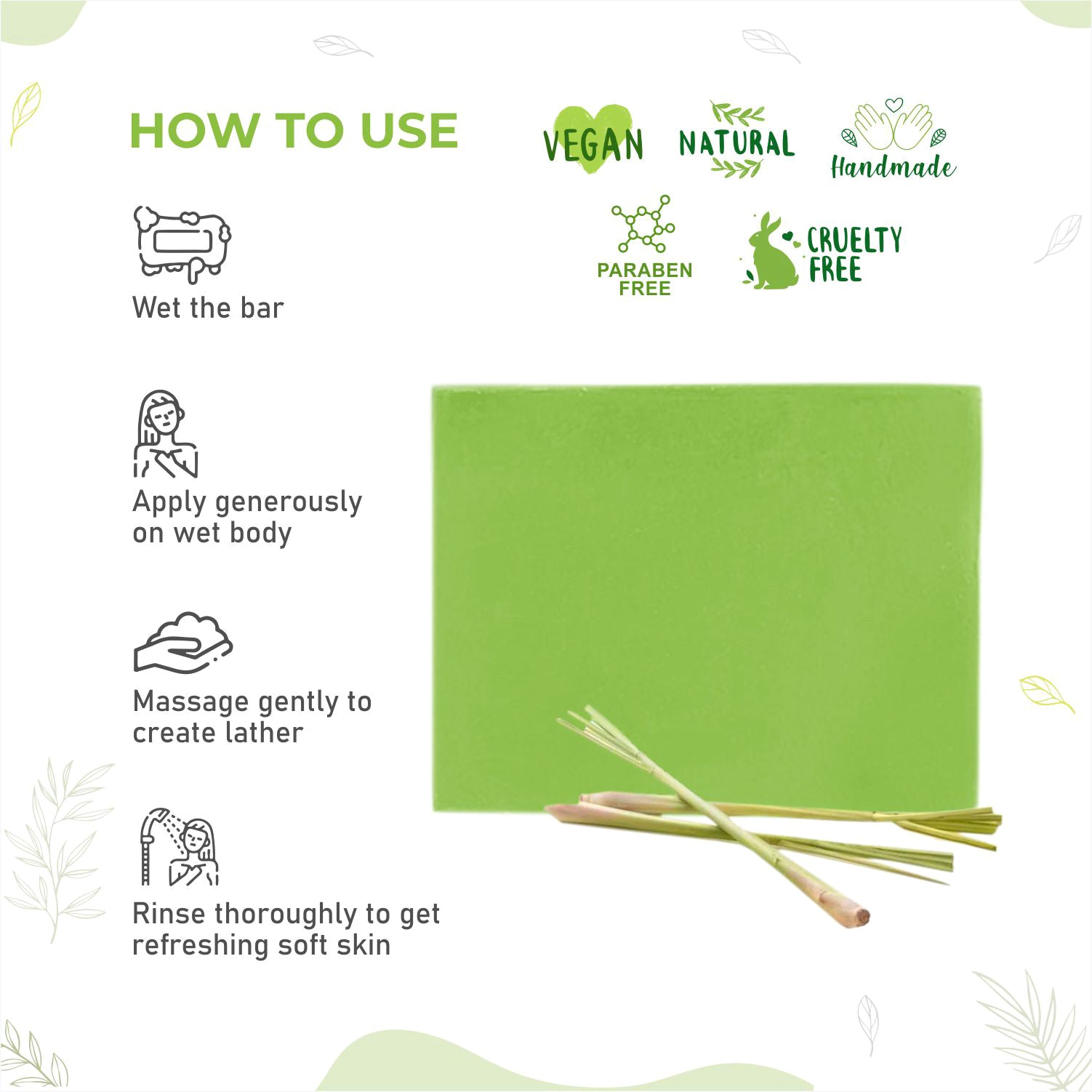 HOW TO USE

VEGAN NATURAL Handmade

PARABEN FREE CRUELTY FREE

Wet the bar

Apply generously on wet body

Massage gently to create lather

Rinse thoroughly to get refreshing soft skin