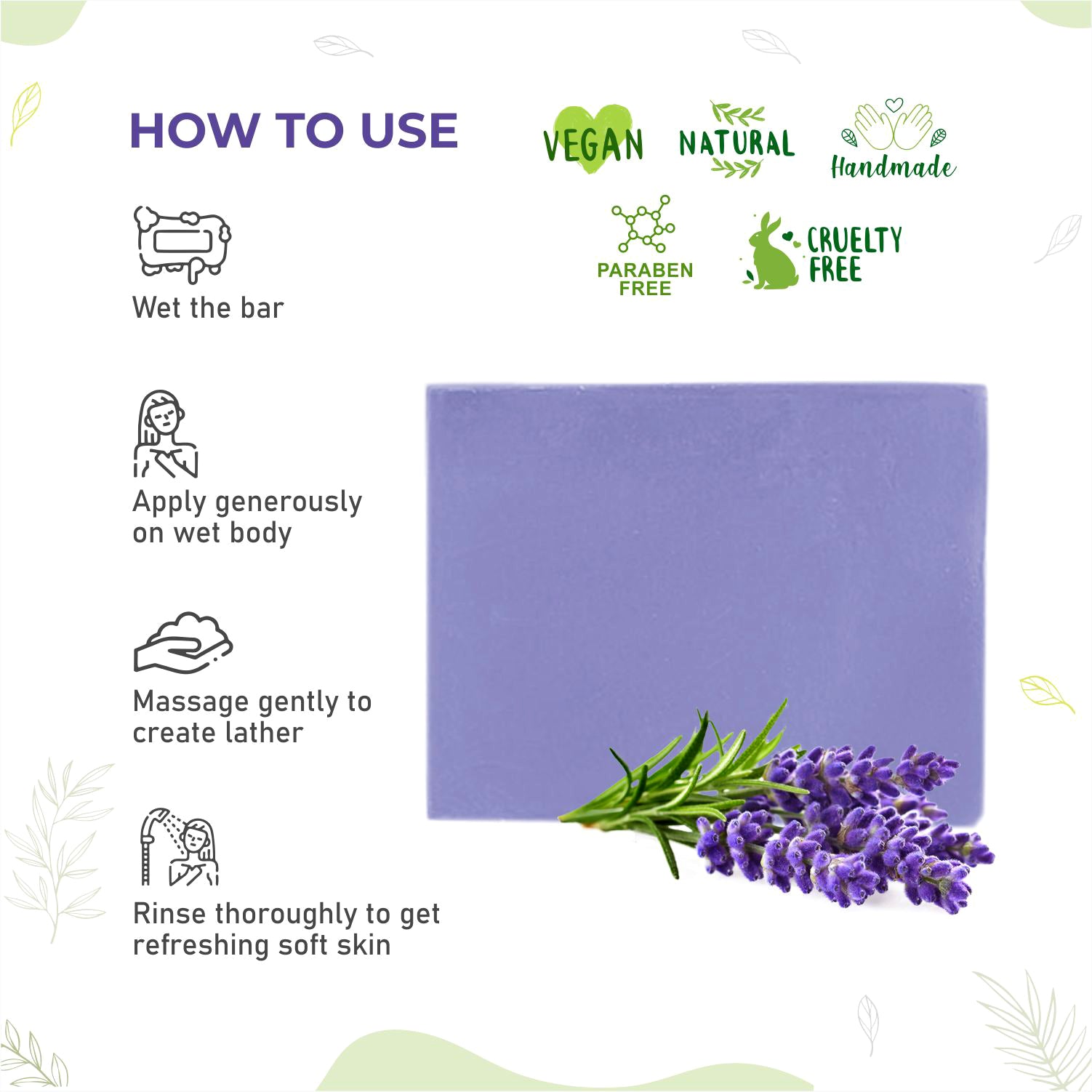 HOW TO USE

VEGAN NATURAL Handmade

PARABEN FREE

CRUELTY FREE

Wet the bar

Apply generously on wet body

Massage gently to create lather

Rinse thoroughly to get refreshing soft skin