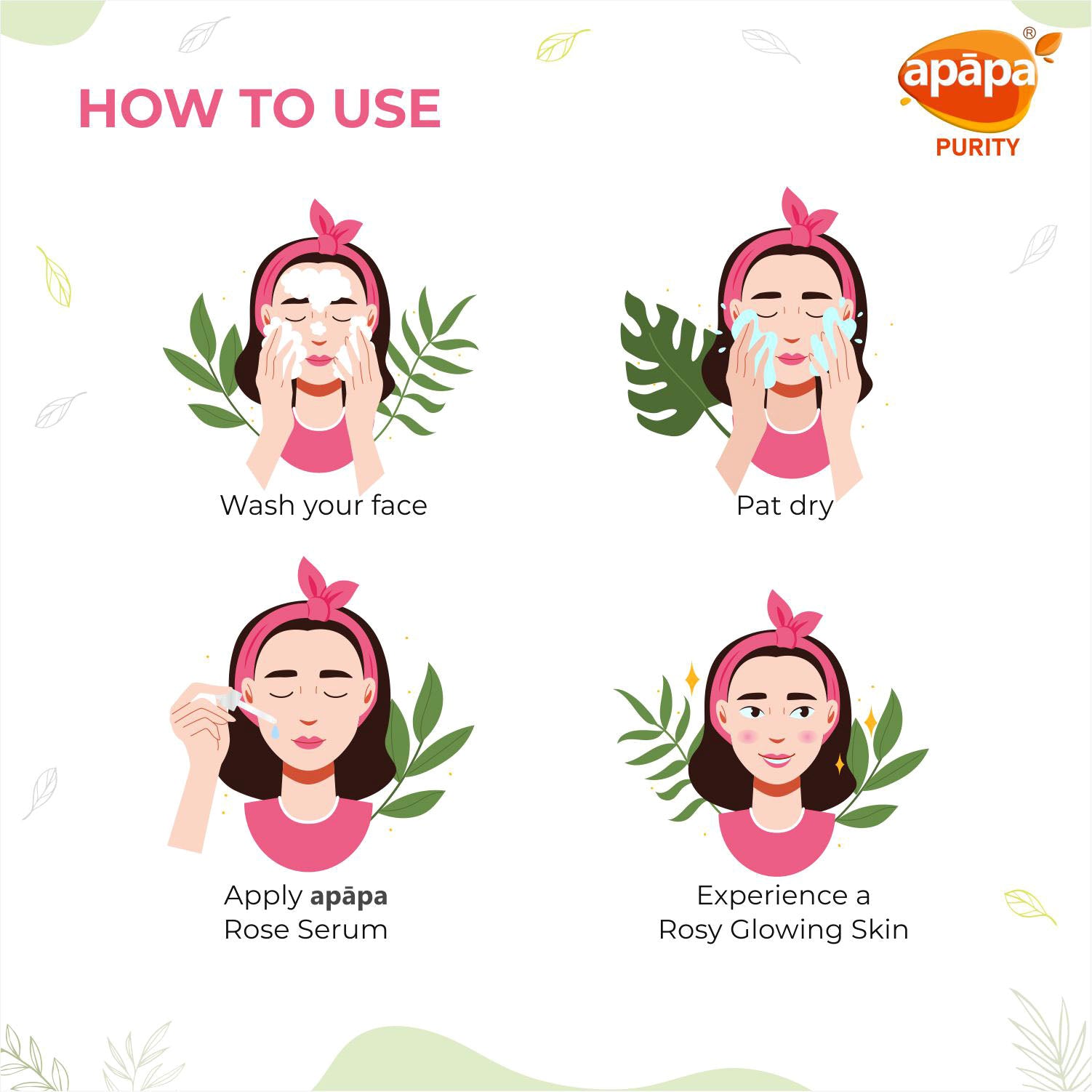 HOW TO USE

apāpa®
PURITY

Wash your face

Pat dry

Apply apāpa Rose Serum

Experience a Rosy Glowing Skin