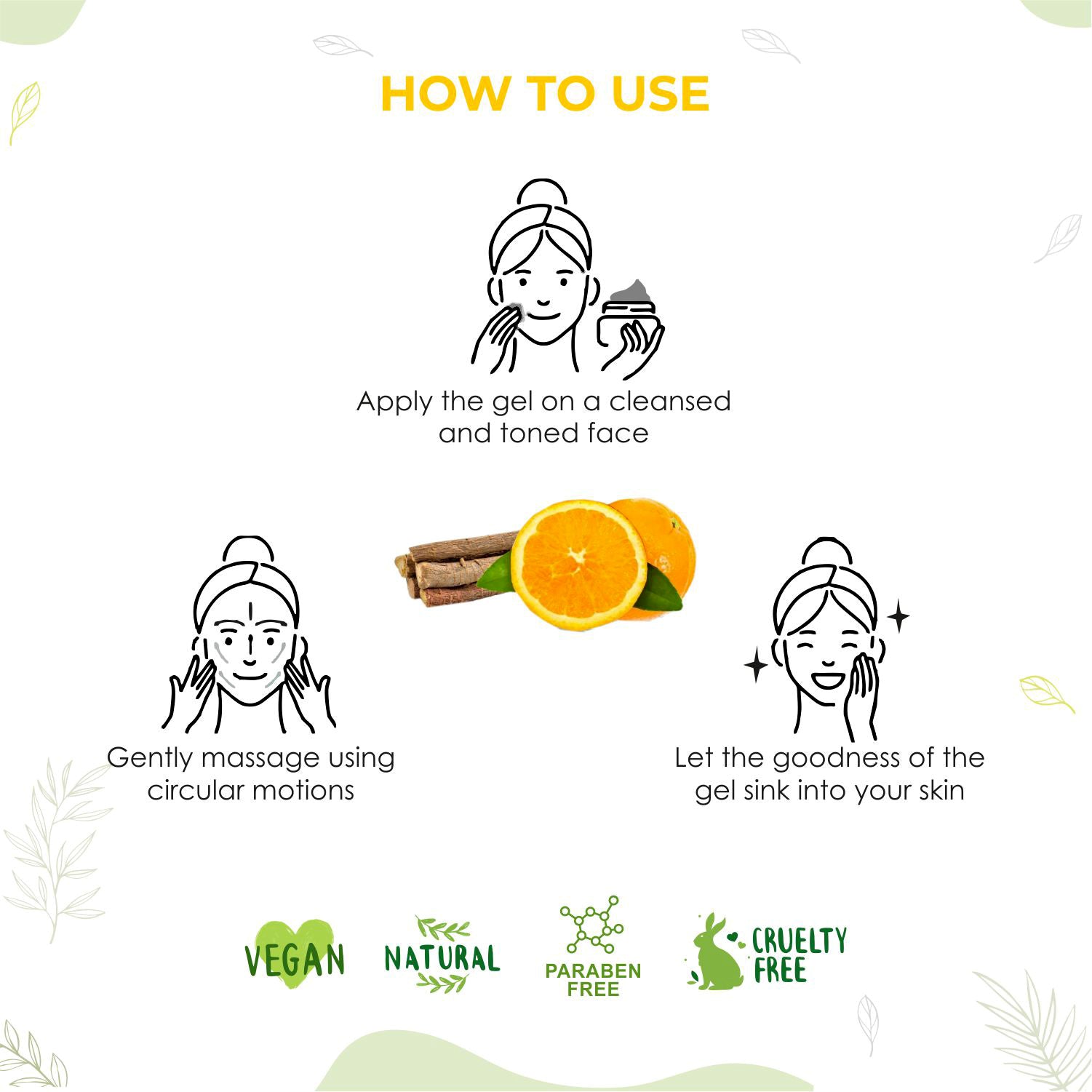 HOW TO USE

Apply the gel on a cleansed and toned face

Gently massage using circular motions

Let the goodness of the gel sink into your skin

VEGAN

NATURAL

PARABEN FREE

CRUELTY FREE