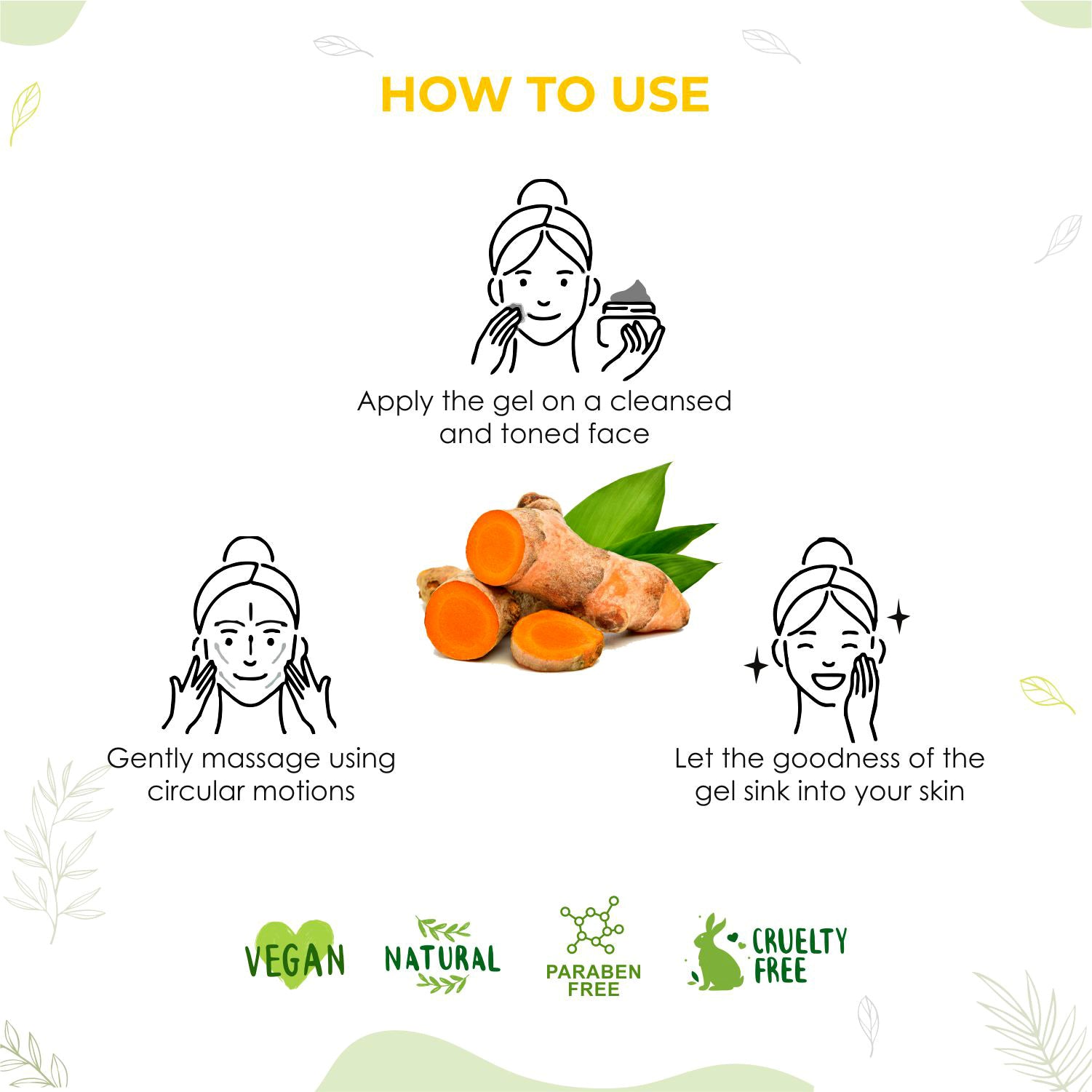 HOW TO USE

Apply the gel on a cleansed and toned face

Gently massage using circular motions

Let the goodness of the gel sink into your skin

VEGAN

NATURAL

PARABEN FREE

CRUELTY FREE