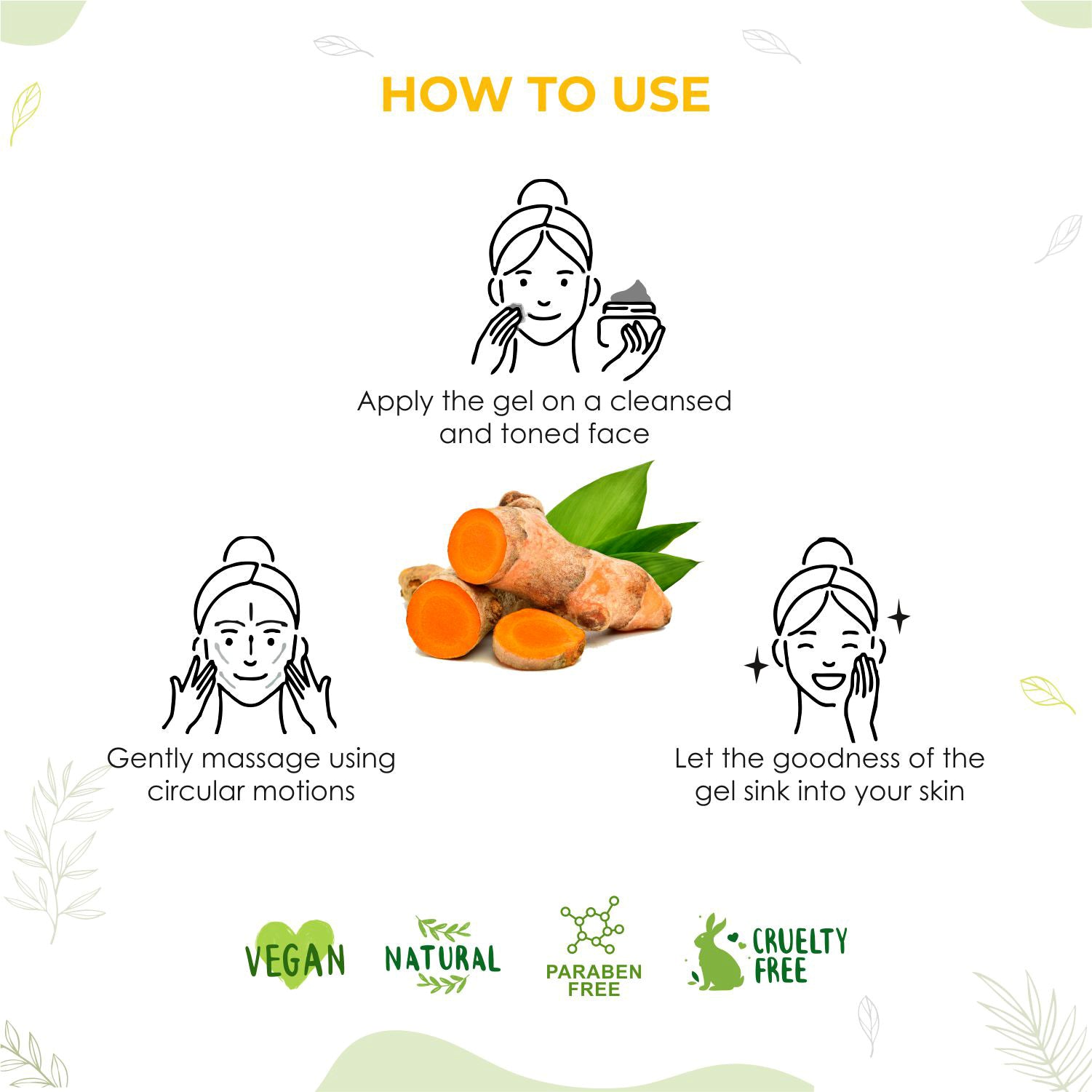 HOW TO USE

Apply the gel on a cleansed and toned face

Gently massage using circular motions

Let the goodness of the gel sink into your skin

VEGAN

NATURAL

PARABEN FREE

CRUELTY FREE