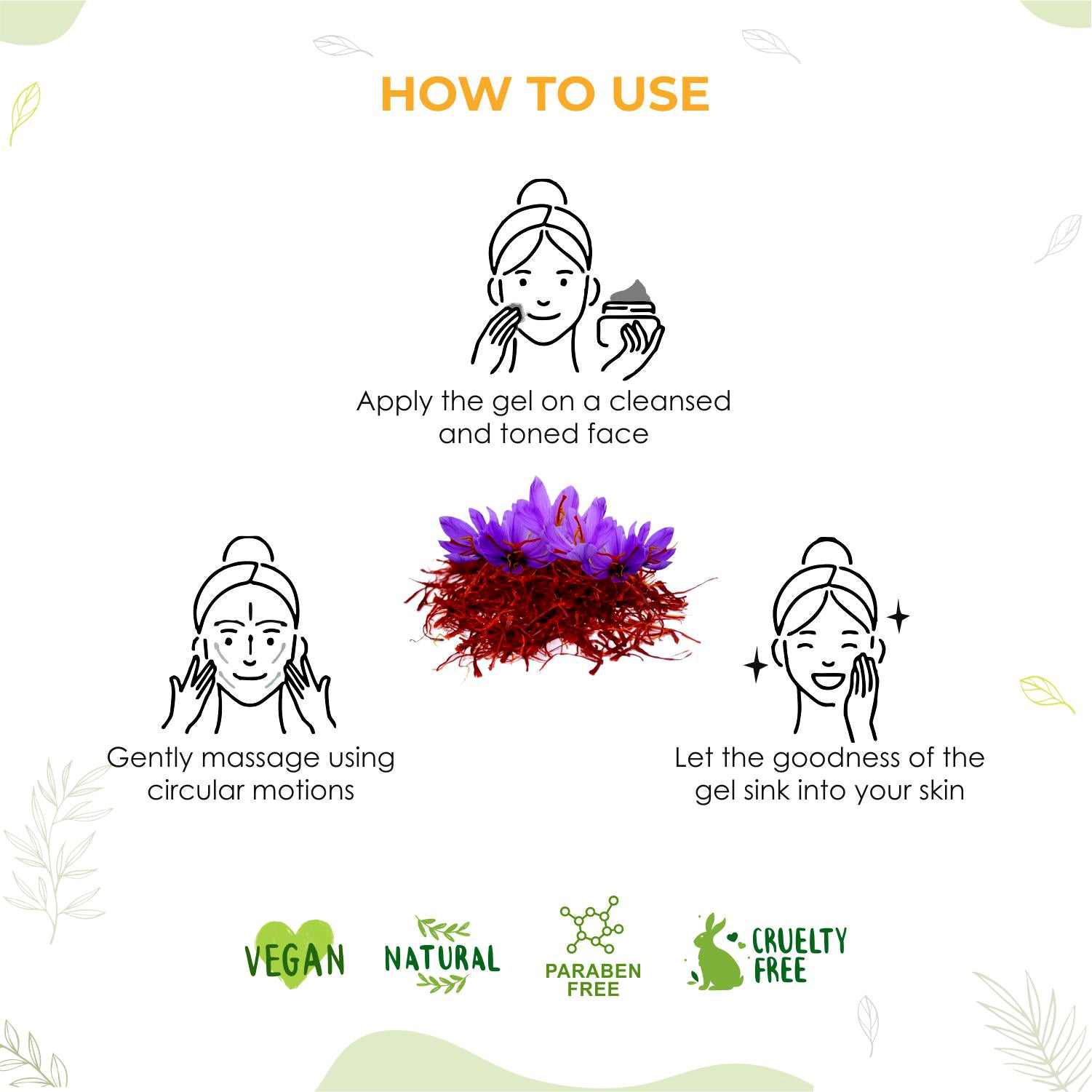 HOW TO USE

Apply the gel on a cleansed and toned face

Gently massage using circular motions

Let the goodness of the gel sink into your skin

VEGAN

NATURAL

PARABEN FREE

CRUELTY FREE