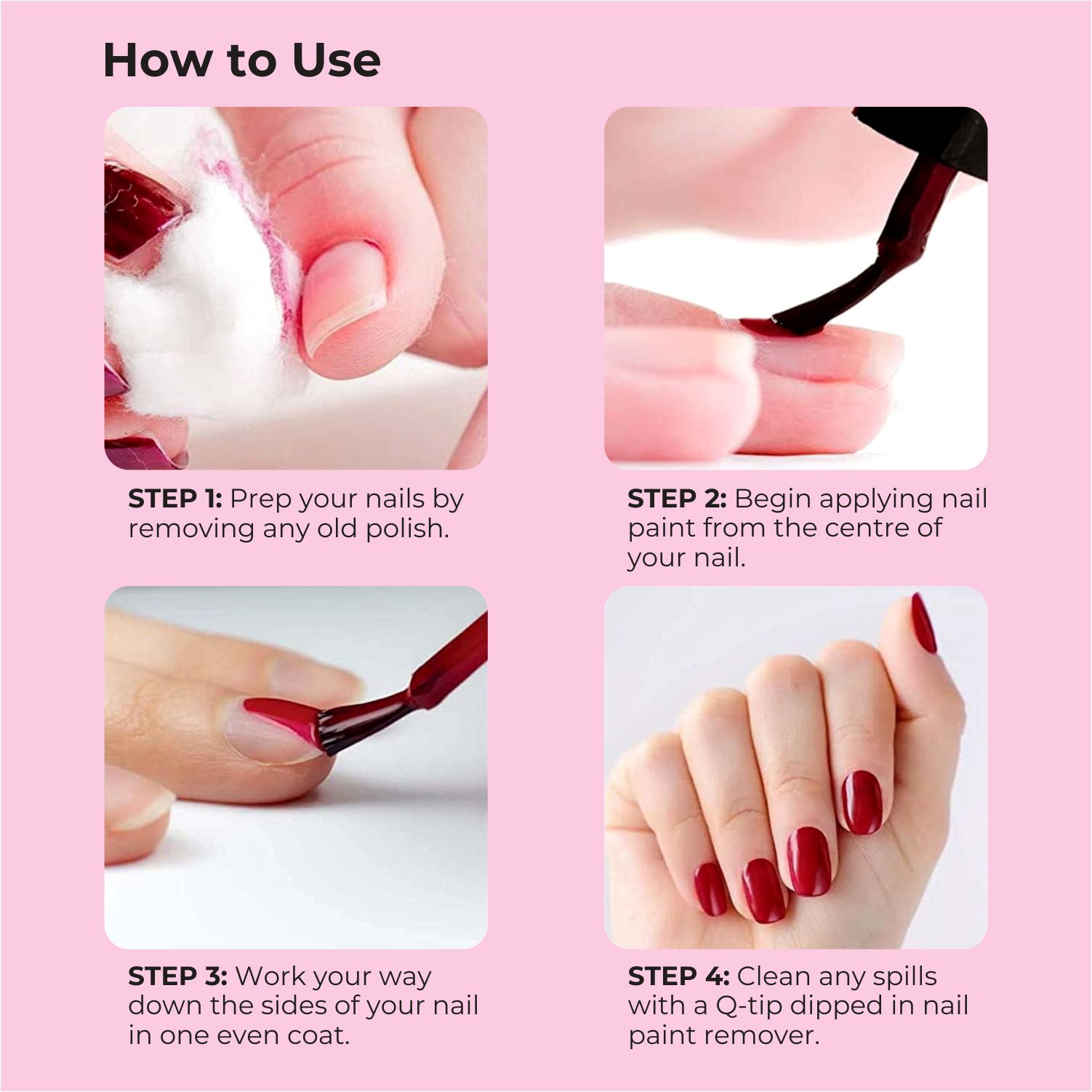 How to Use

STEP 1: Prep your nails by removing any old polish.

STEP 2: Begin applying nail paint from the centre of your nail.

STEP 3: Work your way down the sides of your nail in one even coat.

STEP 4: Clean any spills with a Q-tip dipped in nail paint remover.