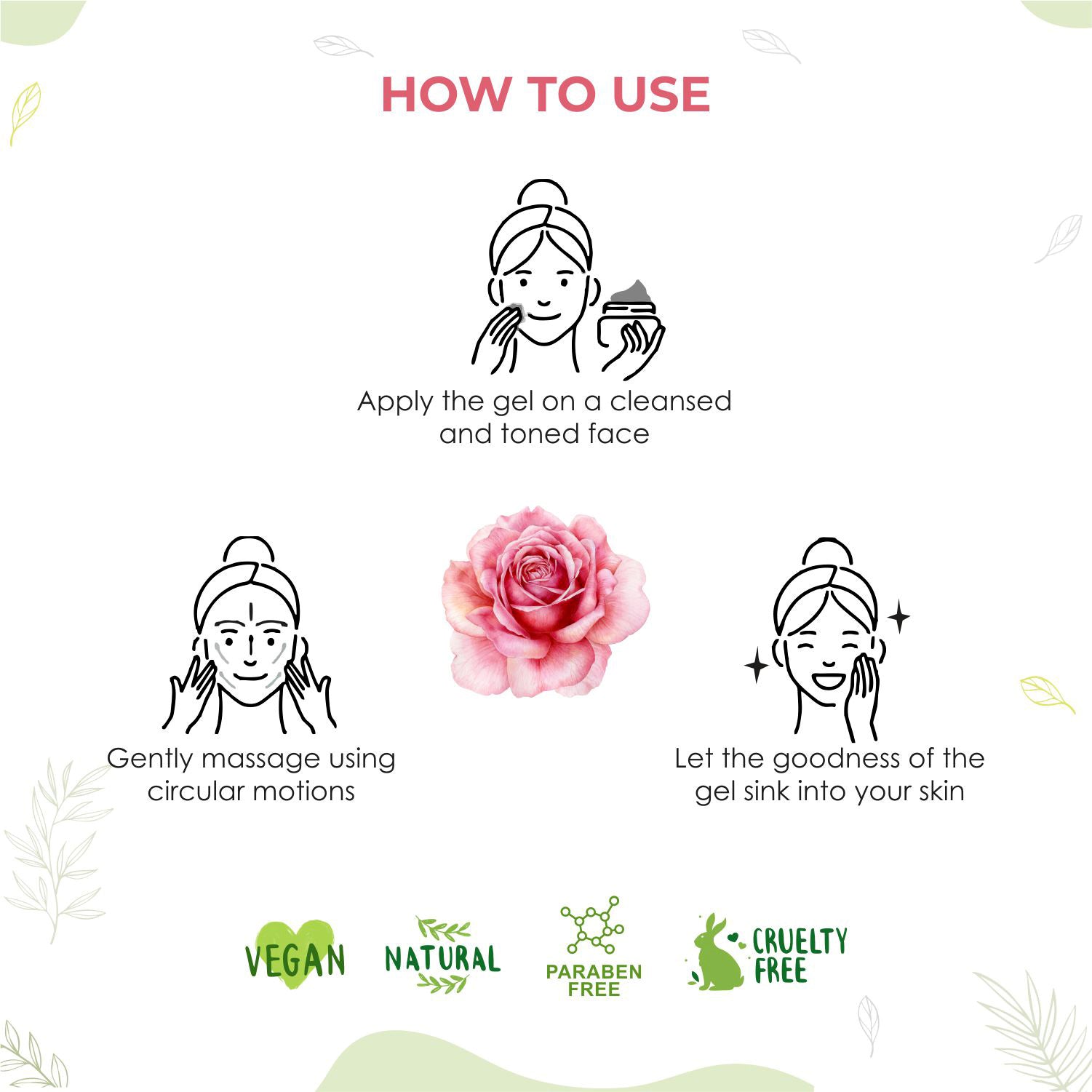 HOW TO USE

Apply the gel on a cleansed and toned face

Gently massage using circular motions

Let the goodness of the gel sink into your skin

VEGAN

NATURAL

PARABEN FREE

CRUELTY FREE