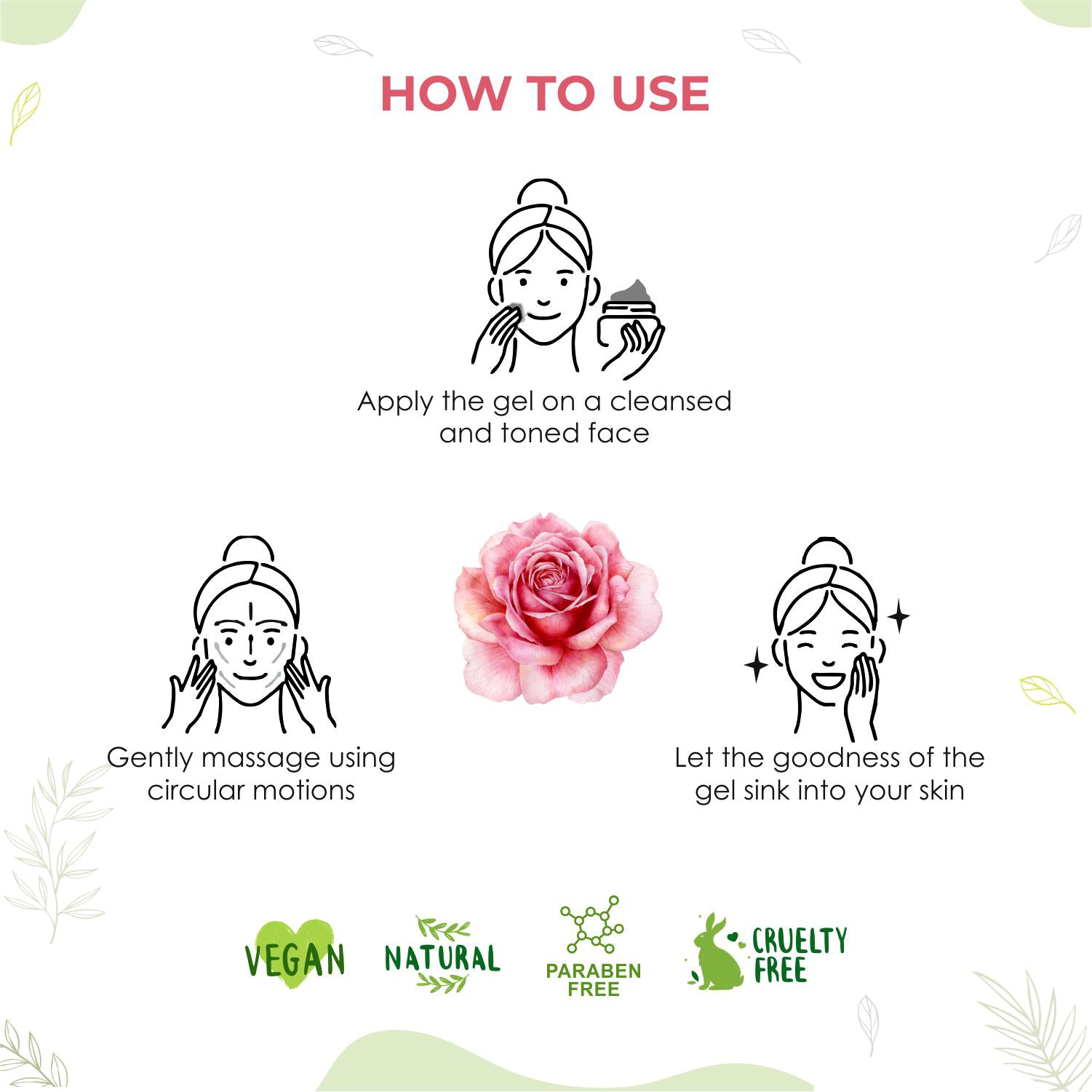 HOW TO USE

Apply the gel on a cleansed and toned face

Gently massage using circular motions

Let the goodness of the gel sink into your skin

VEGAN

NATURAL

PARABEN FREE

CRUELTY FREE