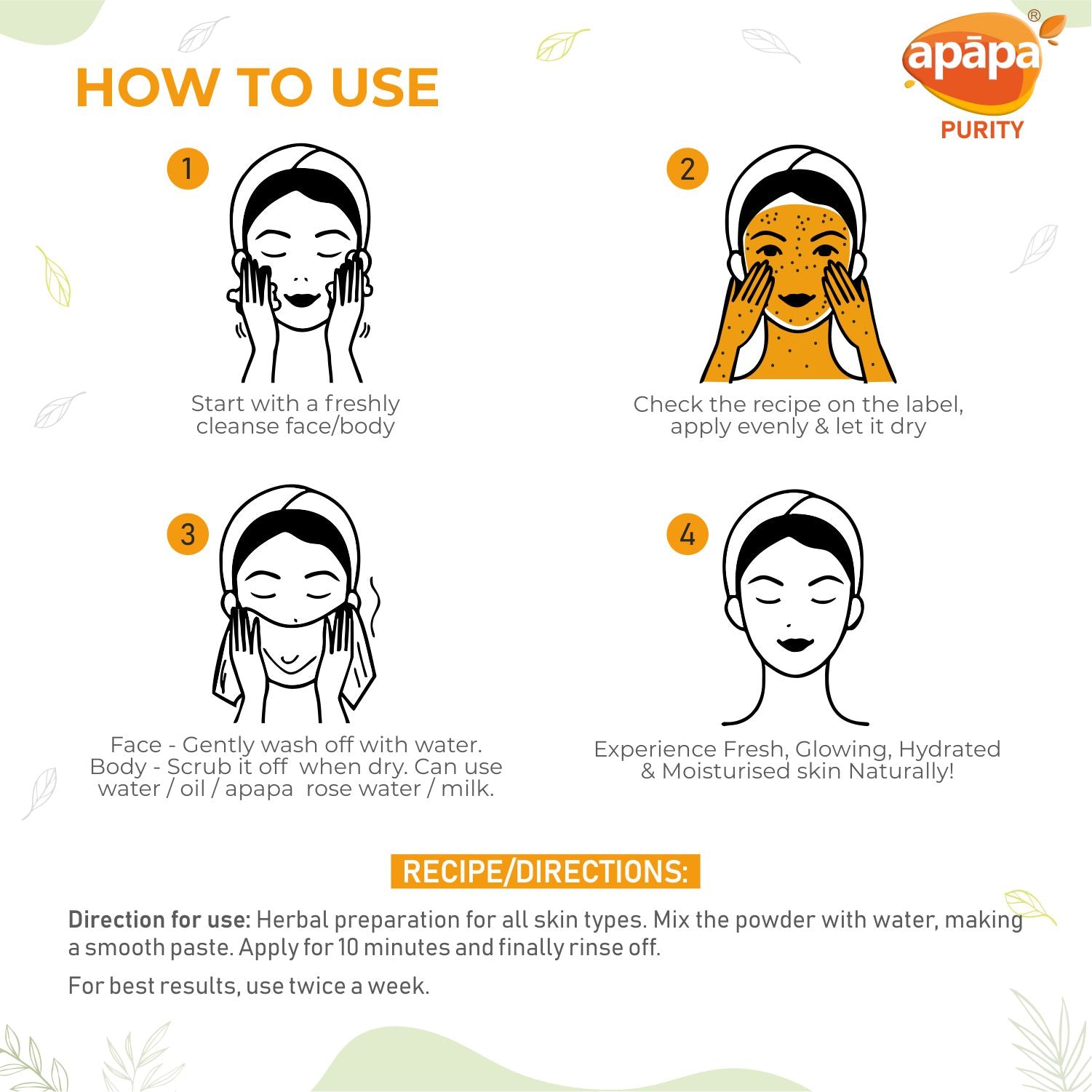 HOW TO USE

apāpa®
PURITY

1
Start with a freshly cleanse face/body

2
Check the recipe on the label, apply evenly & let it dry

3
Face - Gently wash off with water. Body - Scrub it off when dry. Can use water / oil / apapa rose water / milk.

4
Experience Fresh, Glowing, Hydrated & Moisturised skin Naturally!

RECIPE/DIRECTIONS:

Direction for use: Herbal preparation for all skin types. Mix the powder with water, making a smooth paste. Apply for 10 minutes and finally rinse off.

For best results, use twice a week.