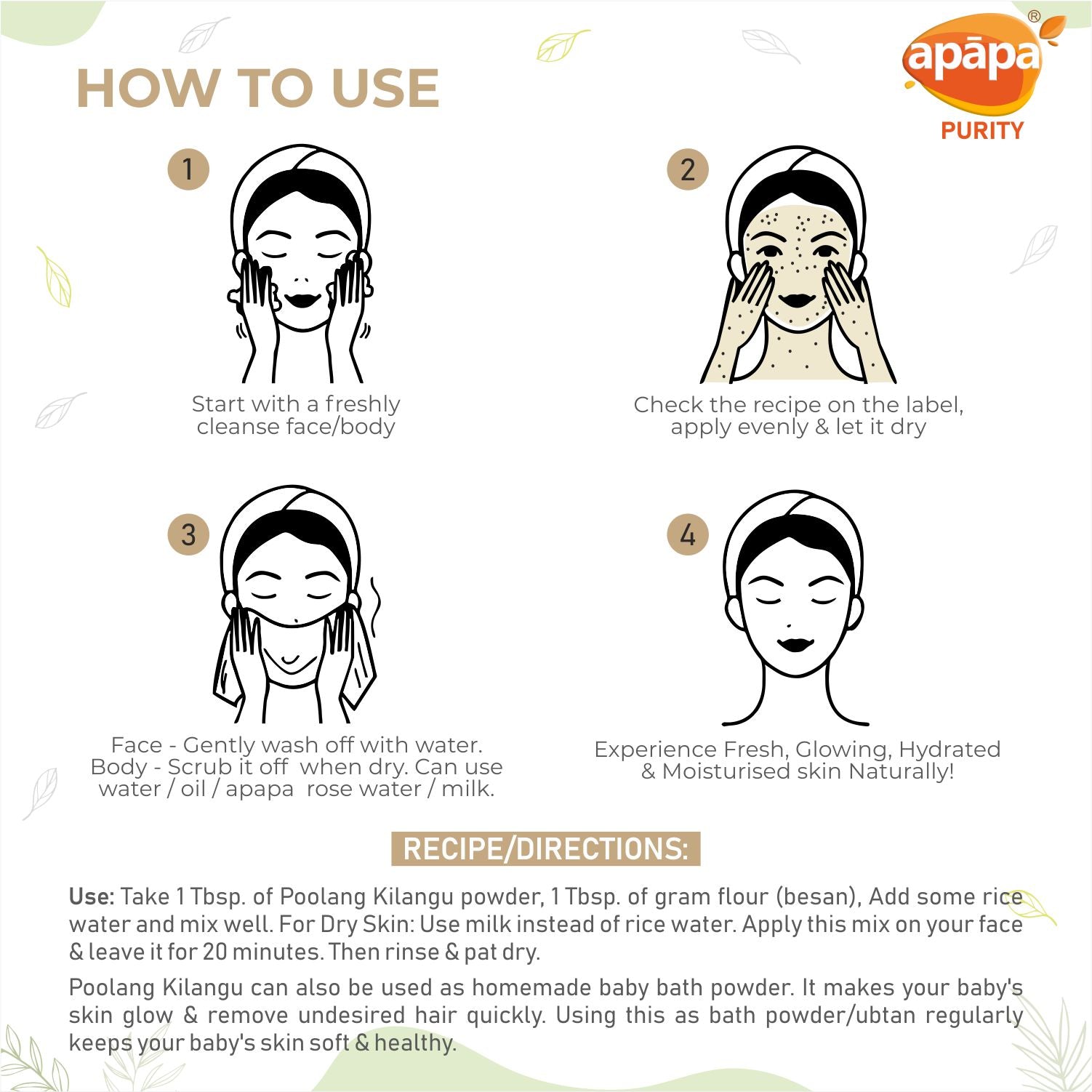 HOW TO USE

apāpa®
PURITY

1
Start with a freshly cleanse face/body

2
Check the recipe on the label, apply evenly & let it dry

3
Face - Gently wash off with water. Body - Scrub it off when dry. Can use water / oil / apapa rose water / milk.

4
Experience Fresh, Glowing, Hydrated & Moisturised skin Naturally!

RECIPE/DIRECTIONS:

Use: Take 1 Tbsp. of Poolang Kilangu powder, 1 Tbsp. of gram flour (besan), Add some rice water and mix well. For Dry Skin: Use milk instead of rice water. Apply this mix on your face & leave it for 20 minutes. Then rinse & pat dry.

Poolang Kilangu can also be used as homemade baby bath powder. It makes your baby's skin glow & remove undesired hair quickly. Using this as bath powder/ubtan regularly keeps your baby's skin soft & healthy.