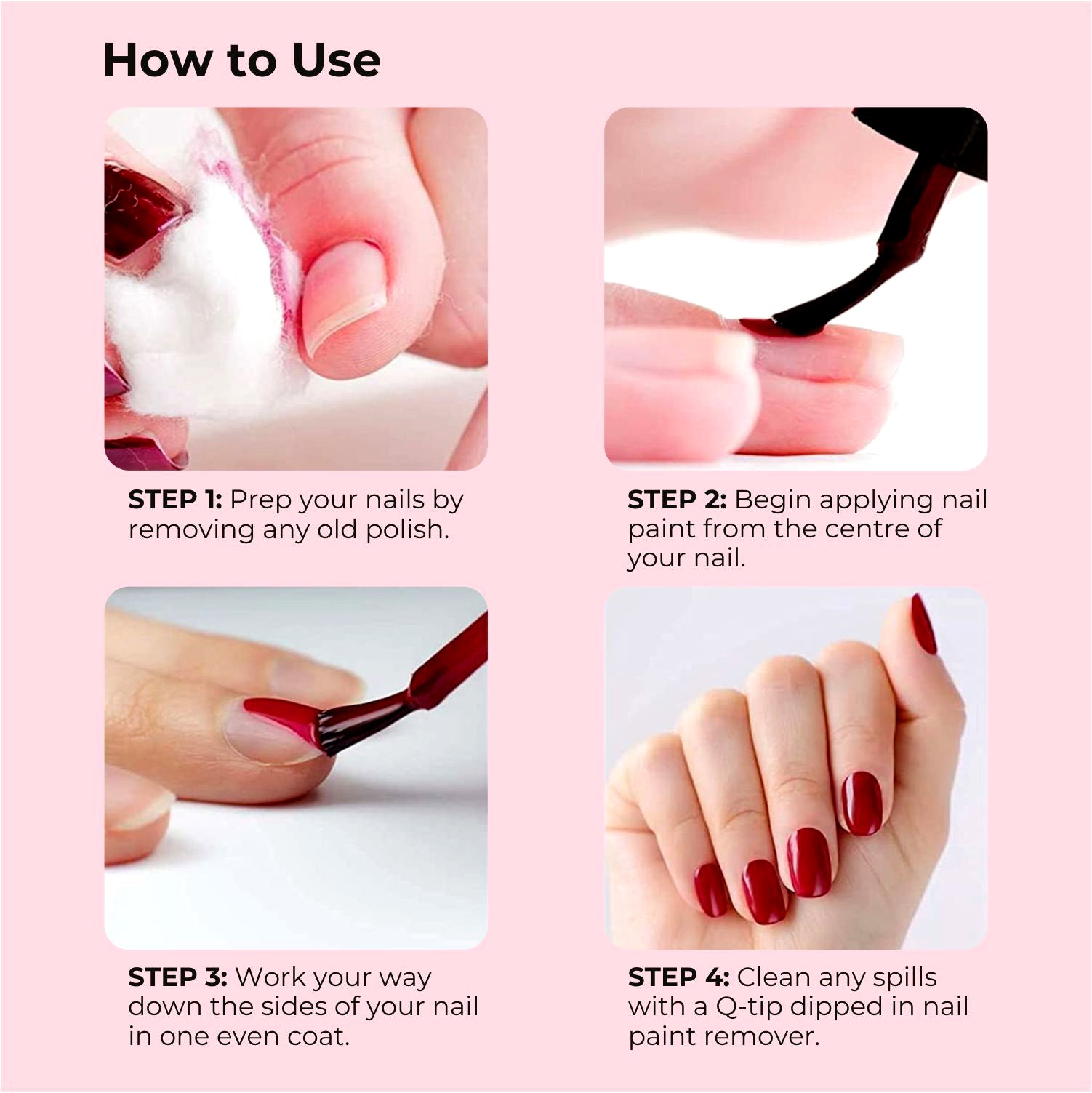 How to Use

STEP 1: Prep your nails by removing any old polish.

STEP 2: Begin applying nail paint from the centre of your nail.

STEP 3: Work your way down the sides of your nail in one even coat.

STEP 4: Clean any spills with a Q-tip dipped in nail paint remover.