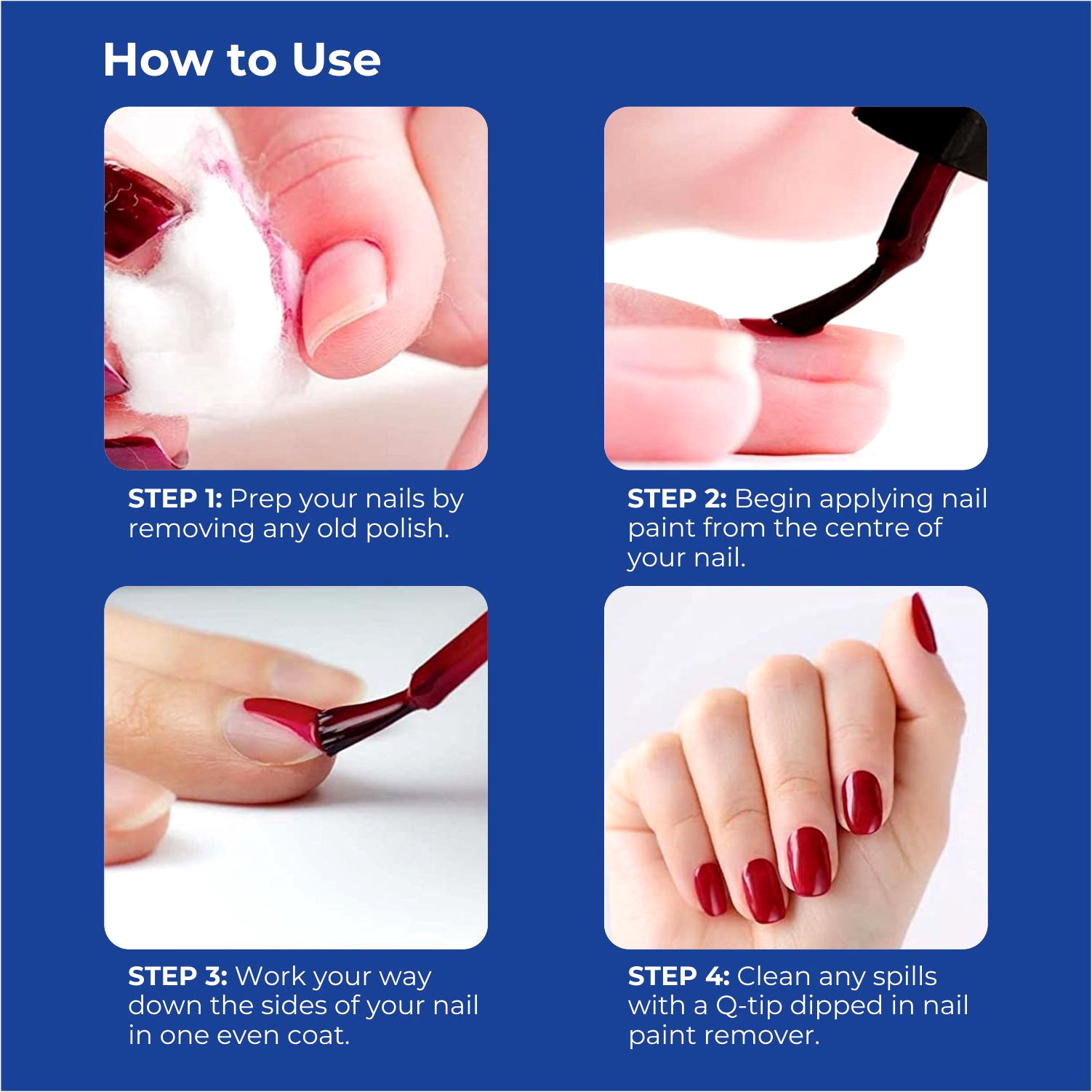 How to Use

STEP 1: Prep your nails by removing any old polish.

STEP 2: Begin applying nail paint from the centre of your nail.

STEP 3: Work your way down the sides of your nail in one even coat.

STEP 4: Clean any spills with a Q-tip dipped in nail paint remover.