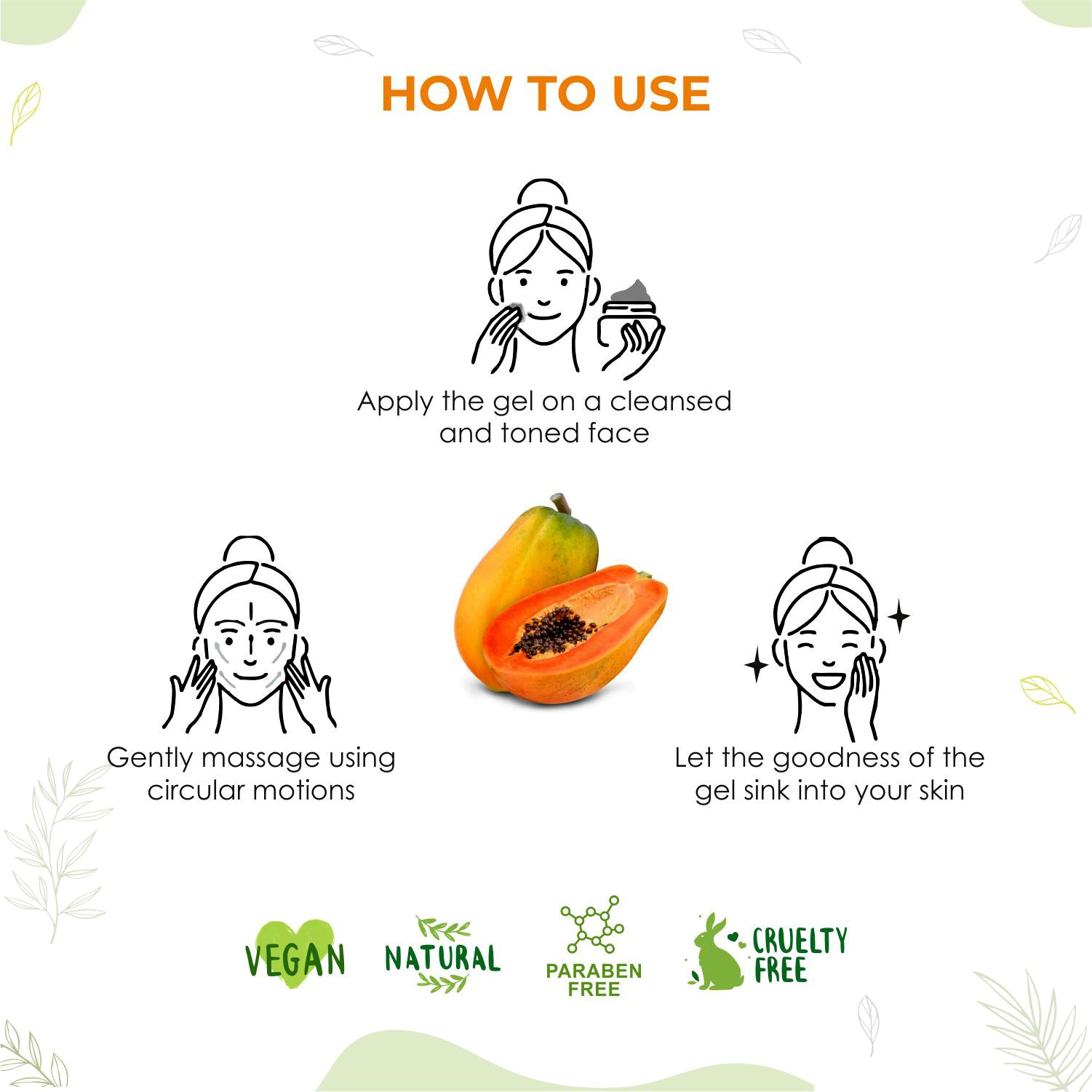 HOW TO USE

Apply the gel on a cleansed and toned face

Gently massage using circular motions

Let the goodness of the gel sink into your skin

VEGAN

NATURAL

PARABEN FREE

CRUELTY FREE