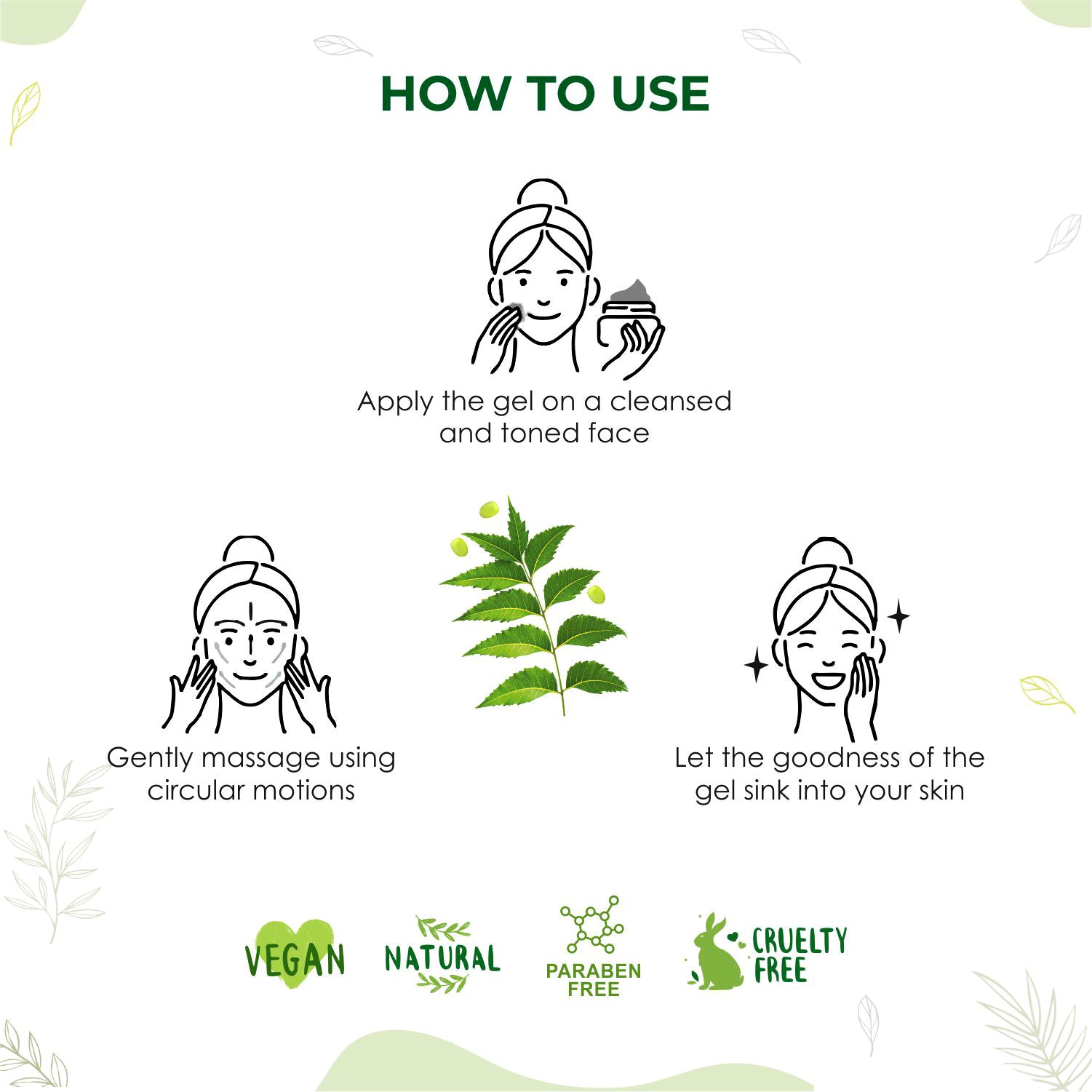 HOW TO USE

Apply the gel on a cleansed and toned face

Gently massage using circular motions

Let the goodness of the gel sink into your skin

VEGAN

NATURAL

PARABEN FREE

CRUELTY FREE