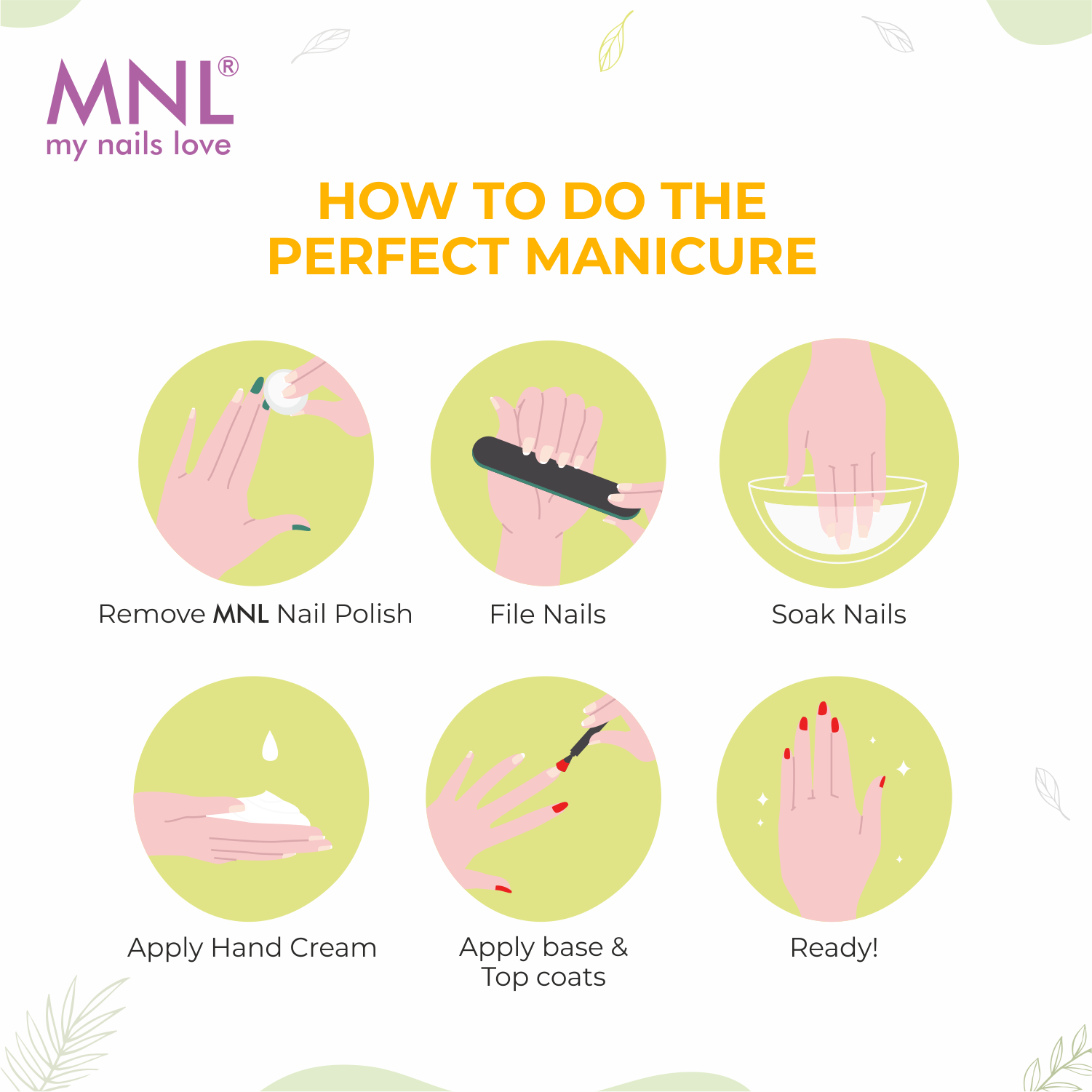 MNL®
my nails love

HOW TO DO THE PERFECT MANICURE

Remove MNL Nail Polish

File Nails

Soak Nails

Apply Hand Cream

Apply base & Top coats

Ready!