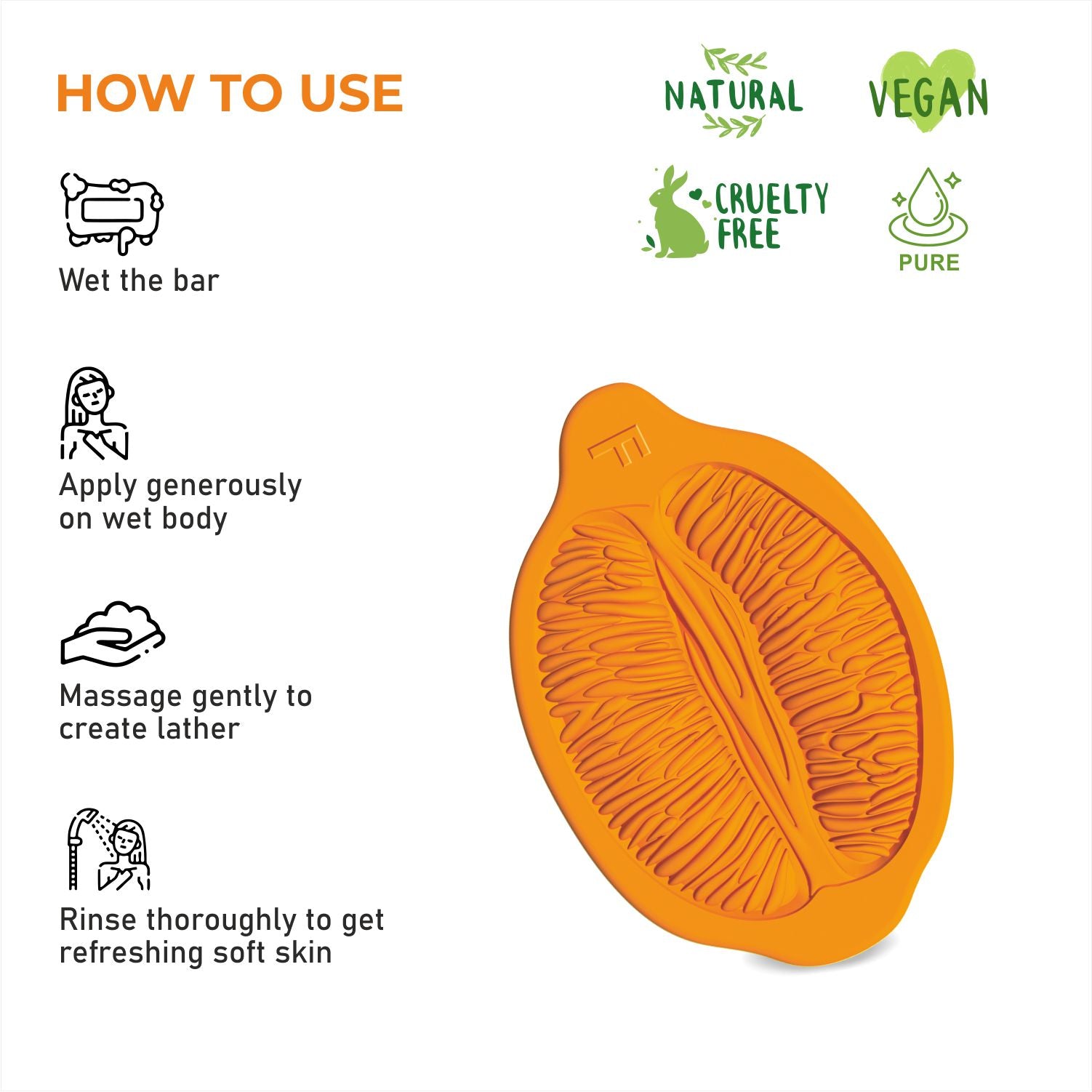 HOW TO USE

Wet the bar

Apply generously on wet body

Massage gently to create lather

Rinse thoroughly to get refreshing soft skin

NATURAL

VEGAN

CRUELTY FREE

PURE

F