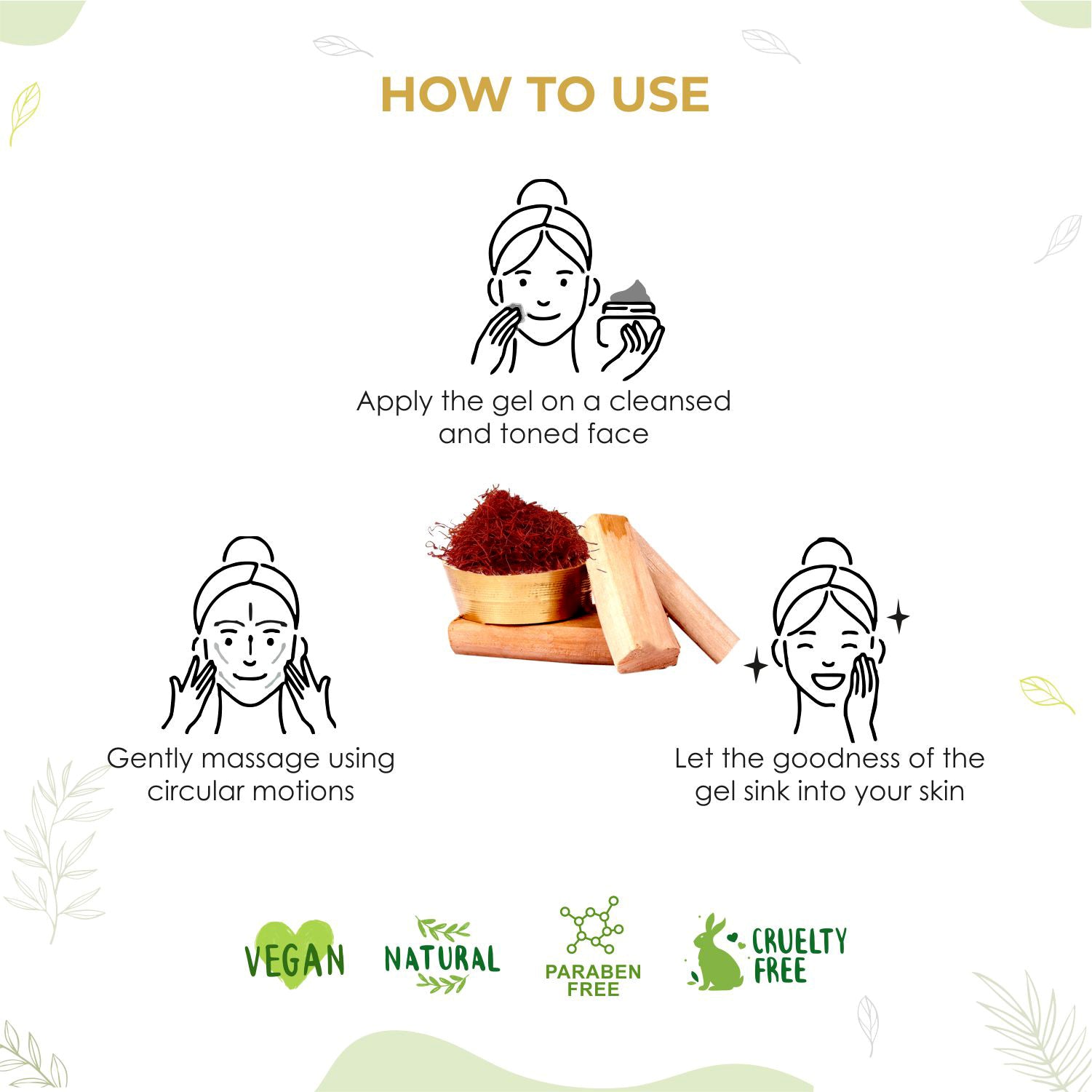 HOW TO USE

Apply the gel on a cleansed and toned face

Gently massage using circular motions

Let the goodness of the gel sink into your skin

VEGAN

NATURAL

PARABEN FREE

CRUELTY FREE