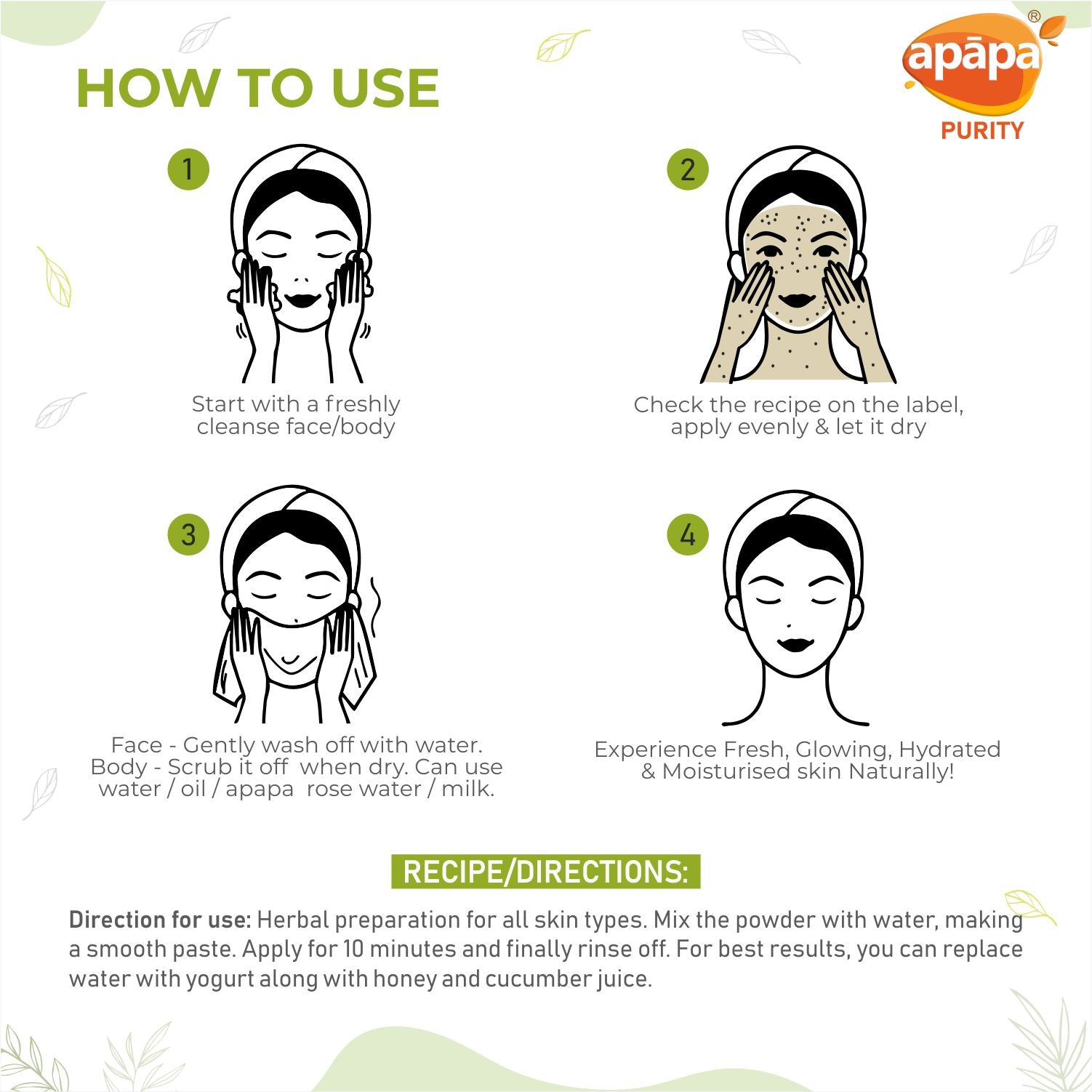 HOW TO USE

apāpa®
PURITY

1
Start with a freshly cleanse face/body

2
Check the recipe on the label, apply evenly & let it dry

3
Face - Gently wash off with water. Body - Scrub it off when dry. Can use water / oil / apapa rose water / milk.

4
Experience Fresh, Glowing, Hydrated & Moisturised skin Naturally!

RECIPE/DIRECTIONS:

Direction for use: Herbal preparation for all skin types. Mix the powder with water, making a smooth paste. Apply for 10 minutes and finally rinse off. For best results, you can replace water with yogurt along with honey and cucumber juice.