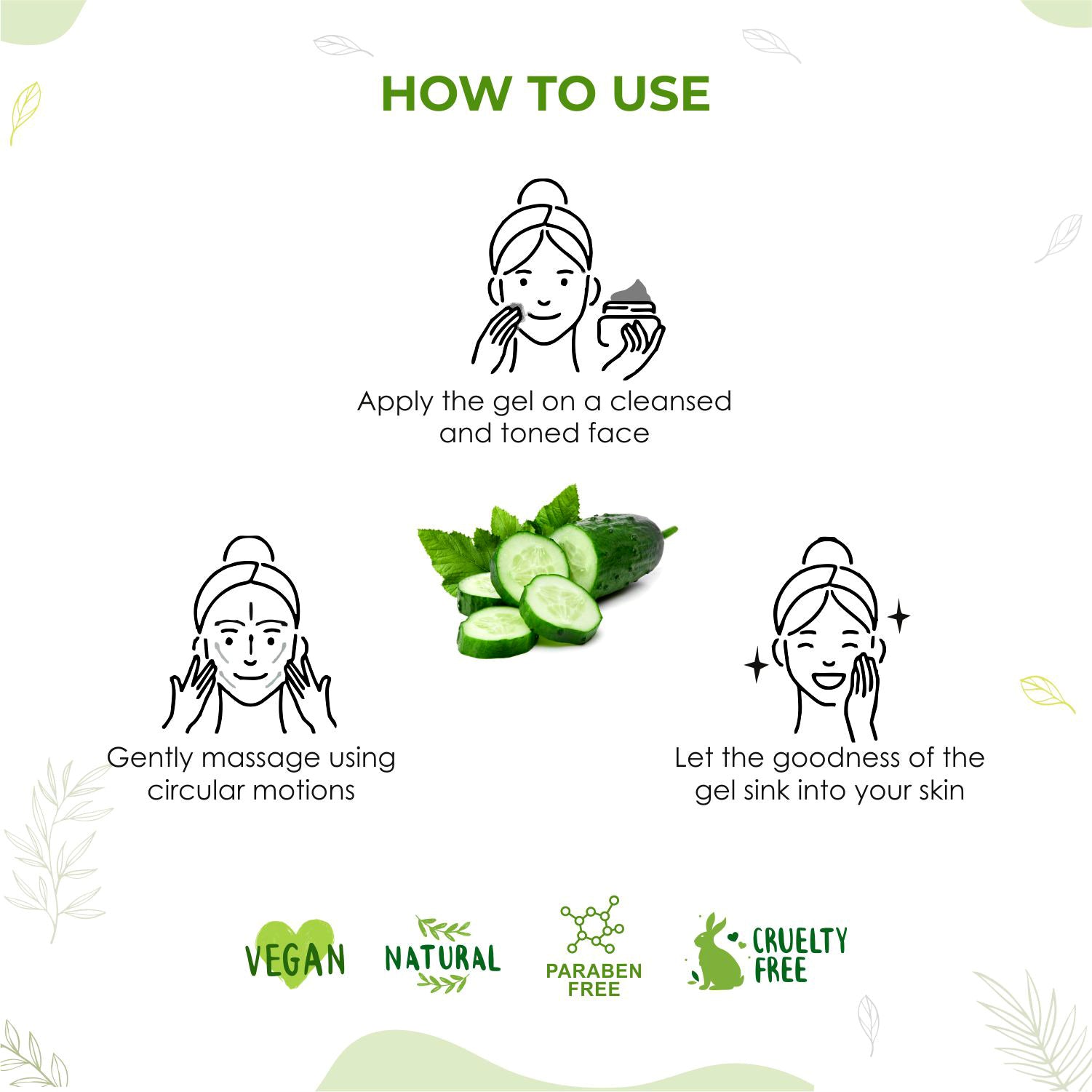 HOW TO USE

Apply the gel on a cleansed and toned face

Gently massage using circular motions

Let the goodness of the gel sink into your skin

VEGAN

NATURAL

PARABEN FREE

CRUELTY FREE