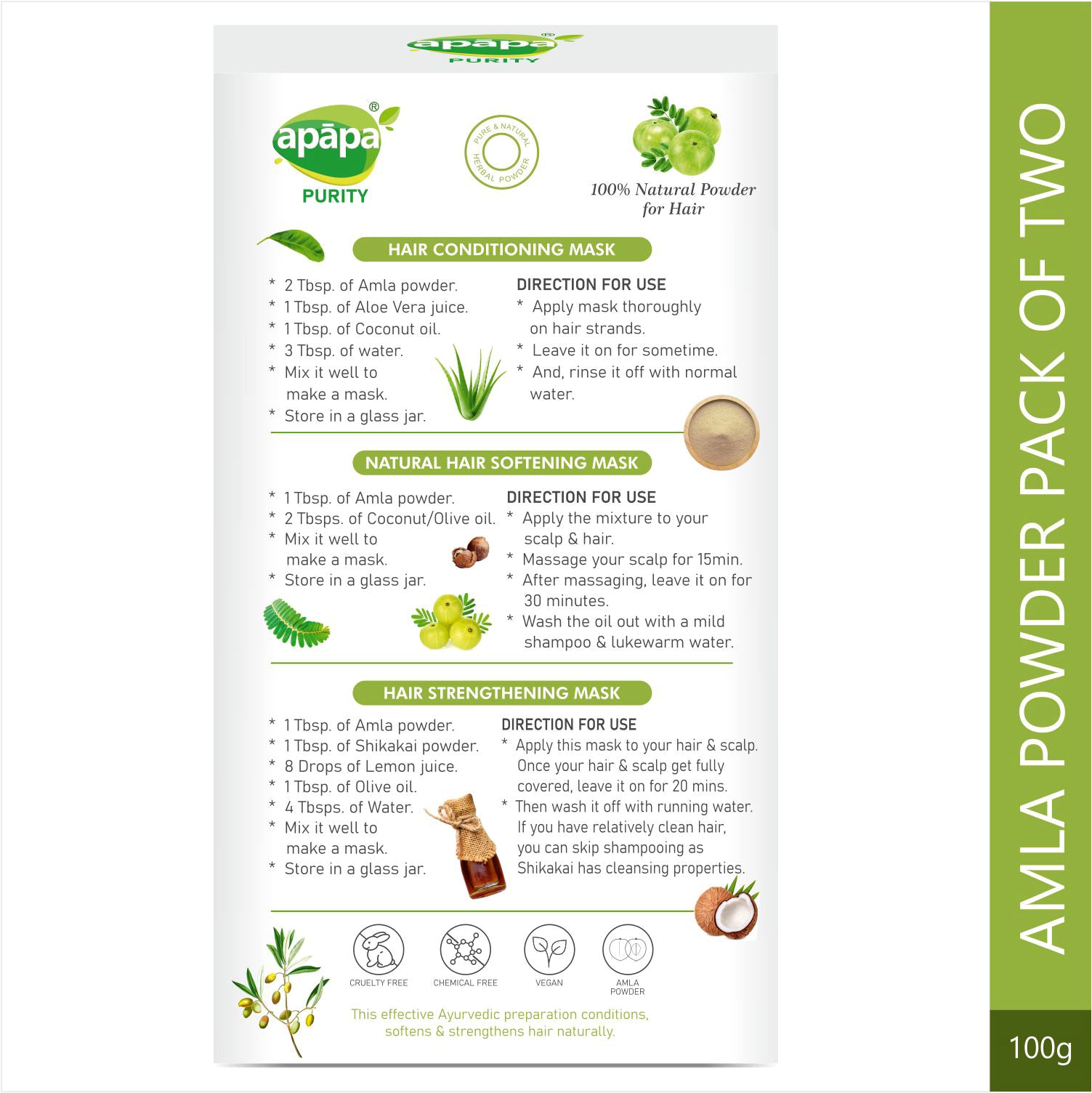 apāpa®
PURITY

apāpa®
PURITY

PURE & NATURAL HERBAL POWDER

100% Natural Powder for Hair

HAIR CONDITIONING MASK

* 2 Tbsp. of Amla powder.
* 1 Tbsp. of Aloe Vera juice.
* 1 Tbsp. of Coconut oil.
* 3 Tbsp. of water.
* Mix it well to make a mask.
* Store in a glass jar.

DIRECTION FOR USE
* Apply mask thoroughly on hair strands.
* Leave it on for sometime.
* And, rinse it off with normal water.

NATURAL HAIR SOFTENING MASK

* 1 Tbsp. of Amla powder.
* 2 Tbsps. of Coconut/Olive oil.
* Mix it well to make a mask.
* Store in a glass jar.

DIRECTION FOR USE
* Apply the mixture to your scalp & hair.
* Massage your scalp for 15min.
* After massaging, leave it on for 30 minutes.
* Wash the oil out with a mild shampoo & lukewarm water.

HAIR STRENGTHENING MASK

* 1 Tbsp. of Amla powder.
* 1 Tbsp. of Shikakai powder.
* 8 Drops of Lemon juice.
* 1 Tbsp. of Olive oil.
* 4 Tbsps. of Water.
* Mix it well to make a mask.
* Store in a glass jar.

DIRECTION FOR USE
* Apply this mask to your hair & scalp. Once your hair & scalp get fully covered, leave it on for 20 mins.
* Then wash it off with running water. If you have relatively clean hair, you can skip shampooing as Shikakai has cleansing properties.

CRUELTY FREE
CHEMICAL FREE
VEGAN
AMLA POWDER

This effective Ayurvedic preparation conditions, softens & strengthens hair naturally.

AMLA POWDER PACK OF TWO

100g