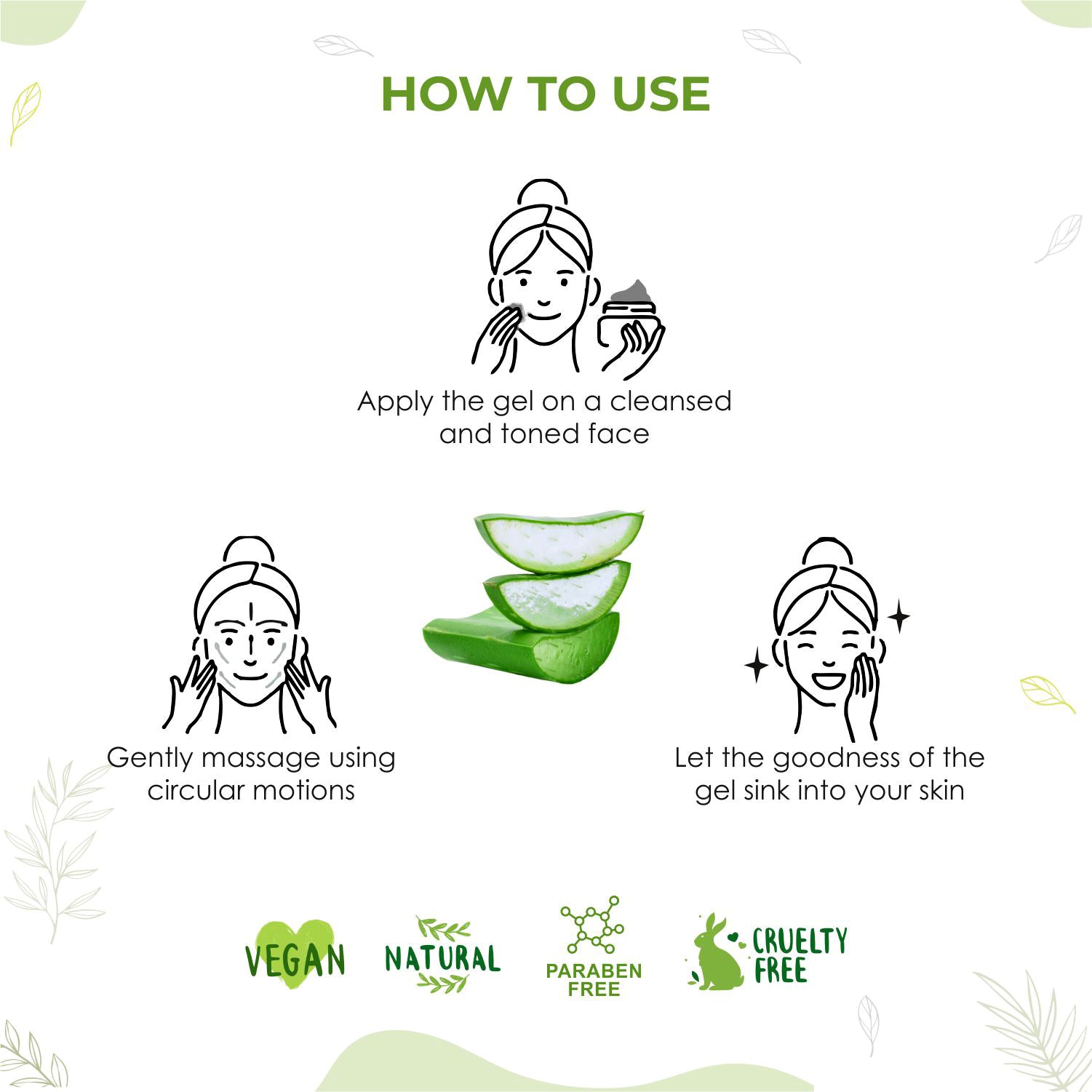 HOW TO USE

Apply the gel on a cleansed and toned face

Gently massage using circular motions

Let the goodness of the gel sink into your skin

VEGAN

NATURAL

PARABEN FREE

CRUELTY FREE